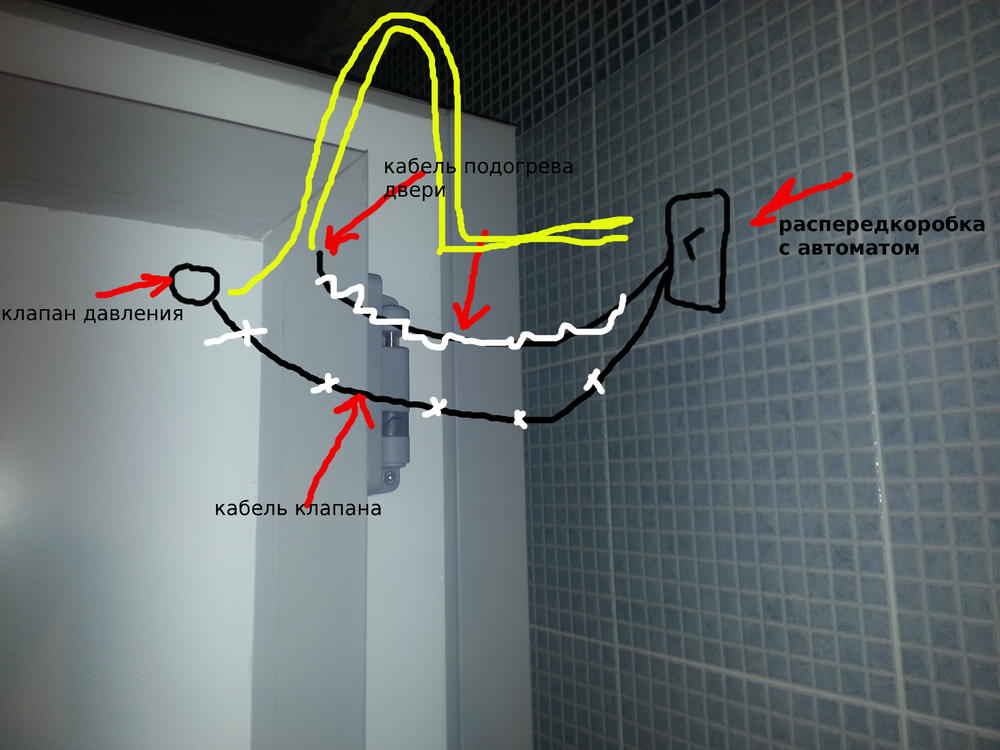 кабель подогрева двери

распередкоробка с автоматом

клапан давления

кабель клапана