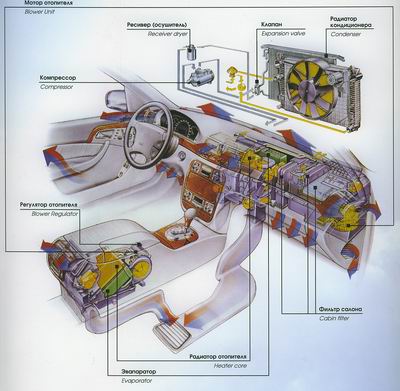 Мотор отопителя
Blower Unit

Ресивер (осушитель)
Receiver dryer

Клапан
Expansion valve

Радиатор кондиционера
Condenser

Компрессор
Compressor

Регулятор отопителя
Blower Regulator

Фильтр салона
Cabin filter

Радиатор отопителя
Heater core

Эвапоратор
Evaporator